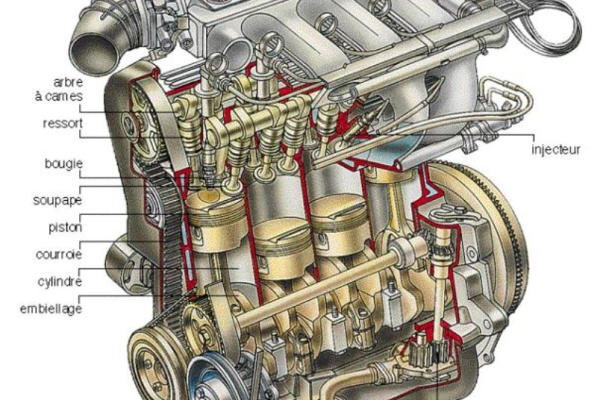 arbre à cames
ressort
bougie
soupape
piston
courroie
cylindre
embiellage
injecteur